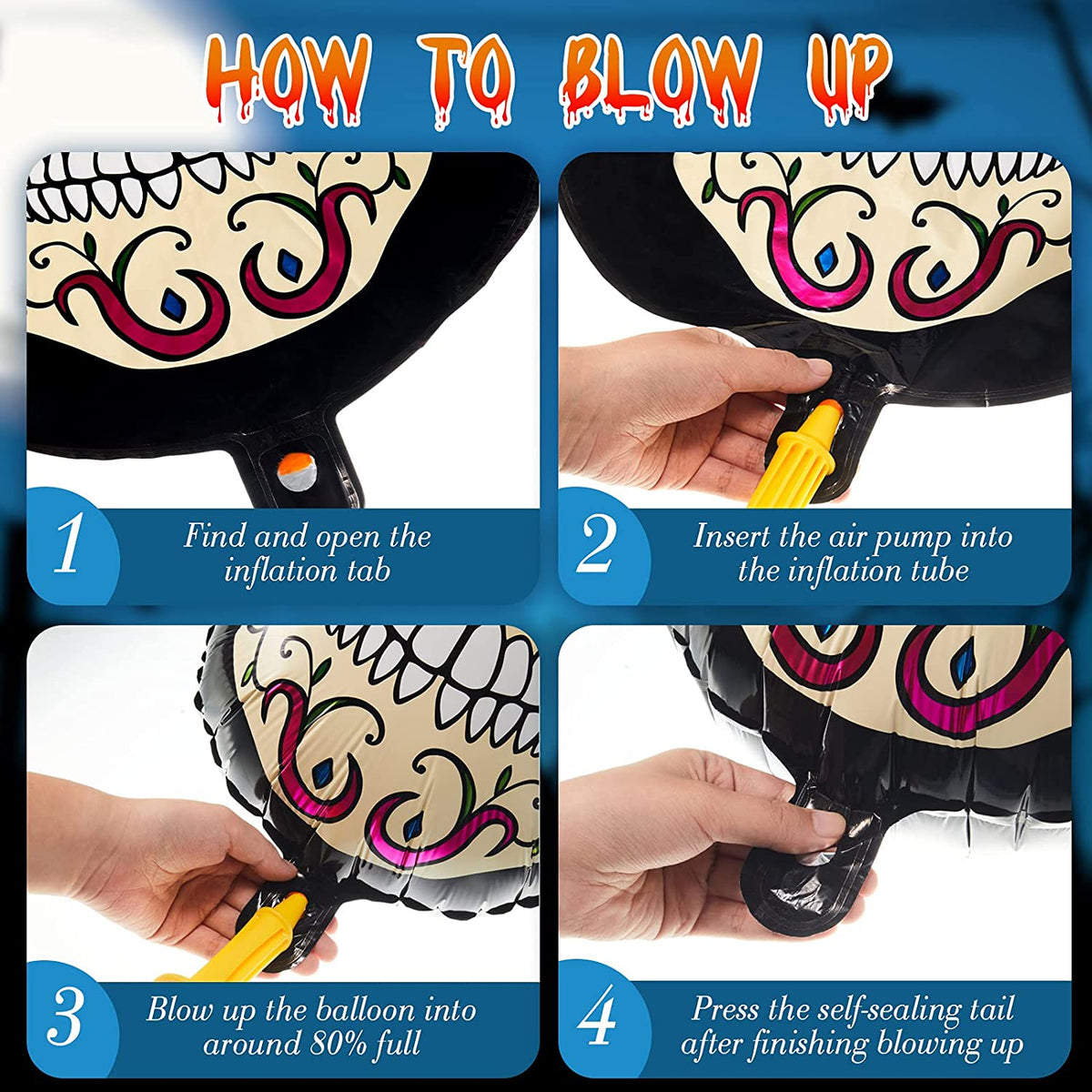 HOW TO BLOW UP

1
Find and open the inflation tab

2
Insert the air pump into the inflation tube

3
Blow up the balloon into around 80% full

4
Press the self-sealing tail after finishing blowing up