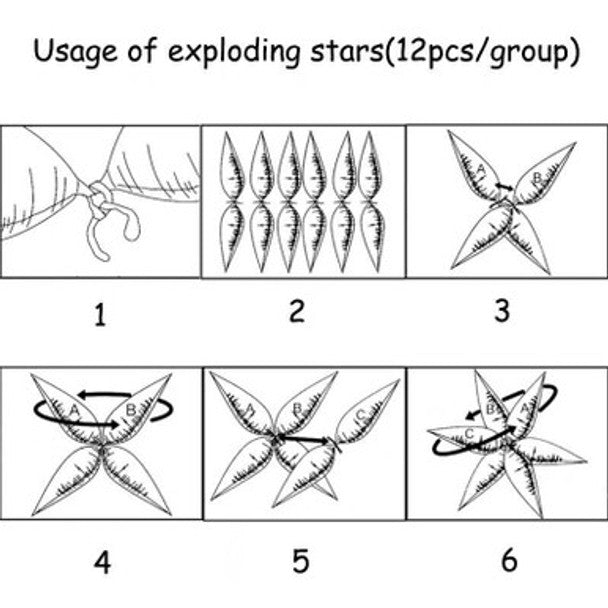 Usage of exploding stars(12pcs/group)

A B

1 2 3

A B

A B C

B A C

4 5 6