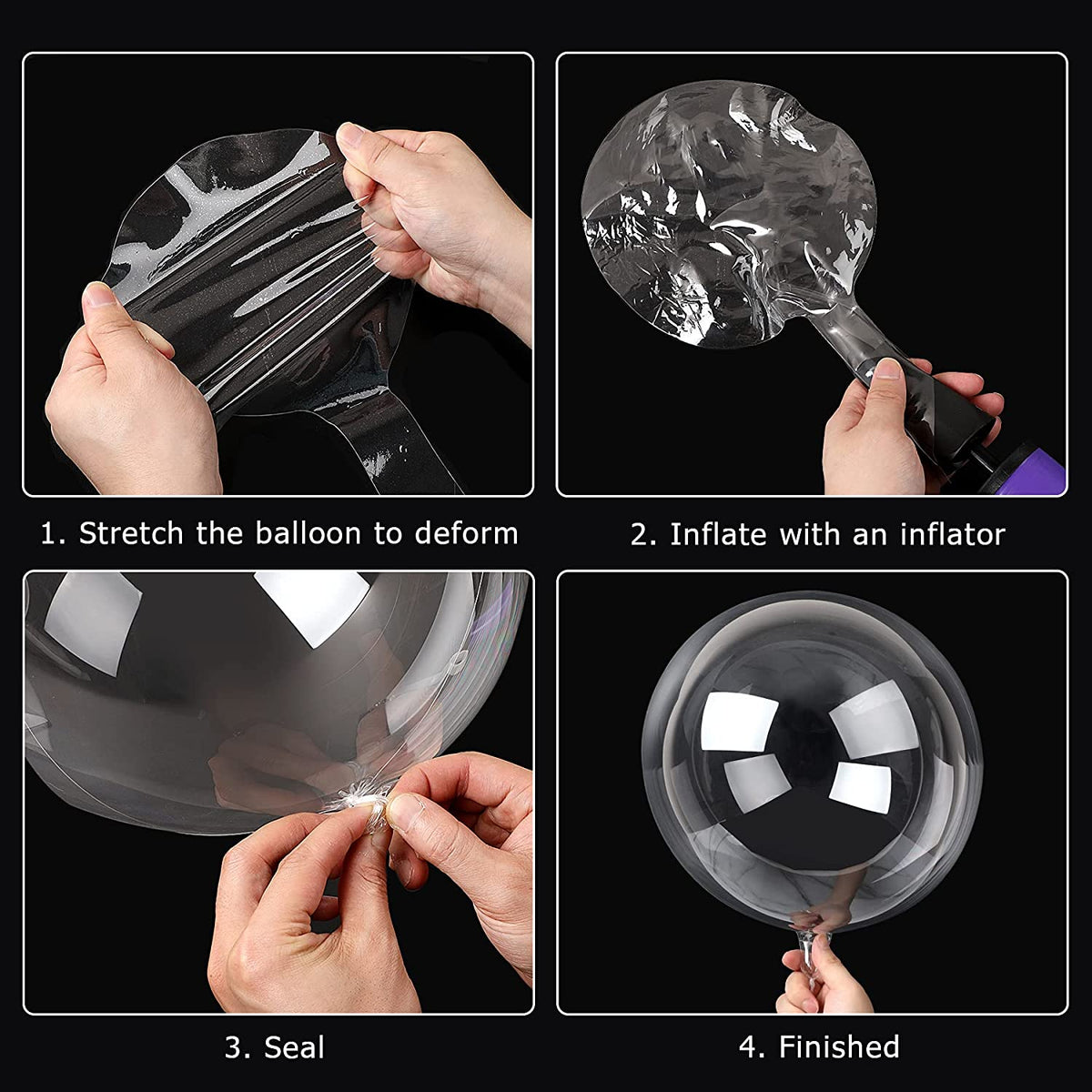 1. Stretch the balloon to deform

2. Inflate with an inflator

3. Seal

4. Finished